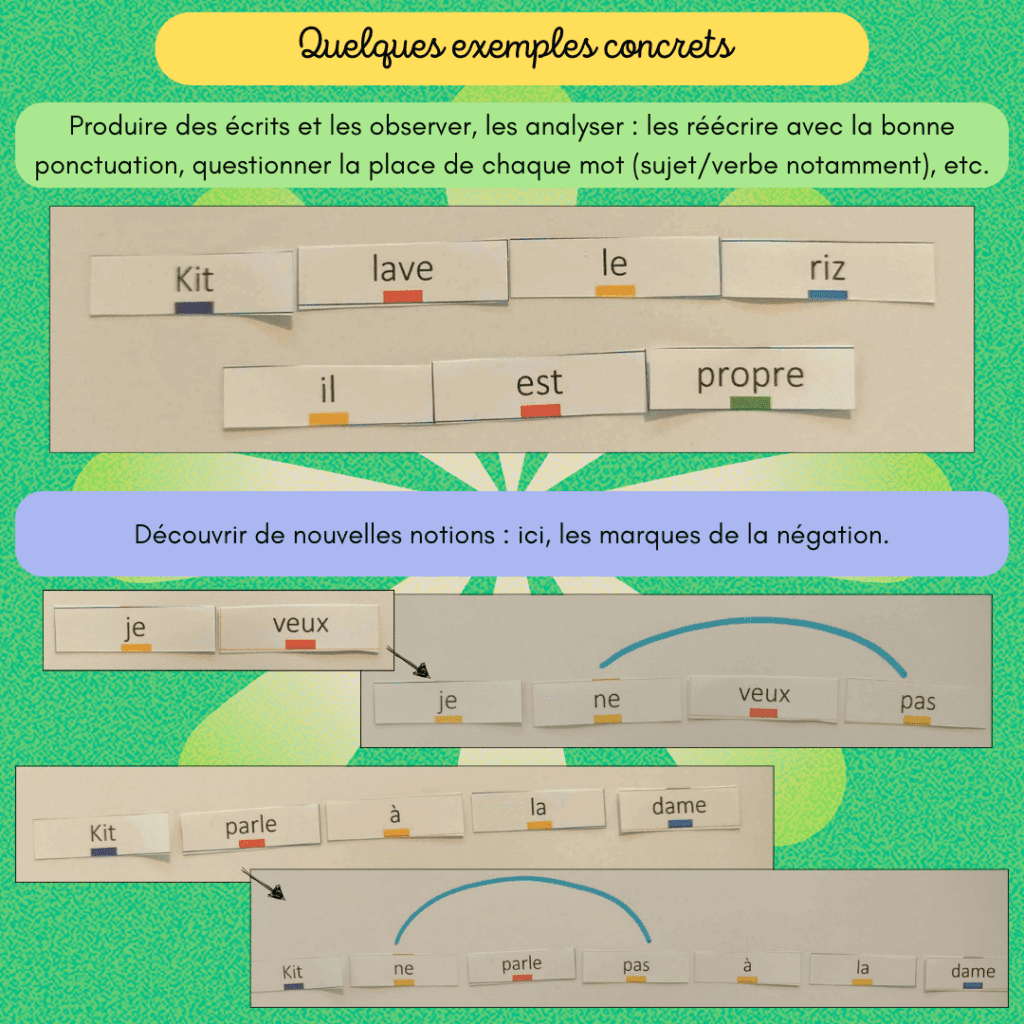 Quelques exemples concrets

Produire des écrits et les observer, les analyser : les réécrire avec la bonne ponctuation, questionner la place de chaque mot (sujet/verbe notamment), etc.

Kit lave le riz

il est propre

Découvrir de nouvelles notions : ici, les marques de la négation.

je veux

je ne veux pas

Kit parle à la dame

Kit ne parle pas à la dame